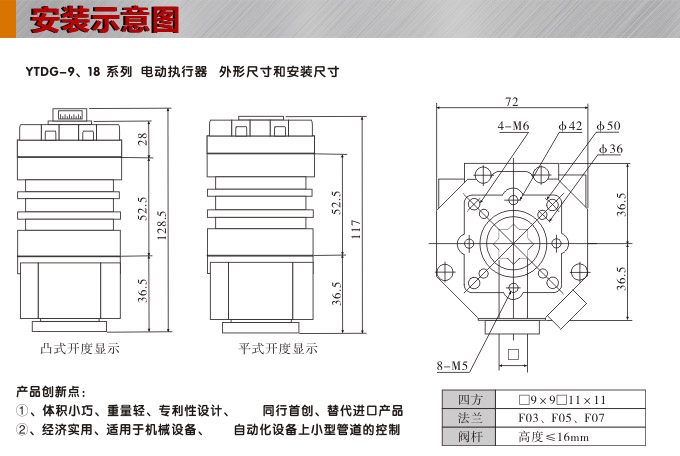 安装示意图

YTDG-9、18 系列 电动执行器 外形尺寸和安装尺寸

28

52.5

128.5

36.5

凸式开度显示

52.5

117

36.5

平式开度显示

72

4-M6

ϕ42

ϕ50

ϕ36

36.5

36.5

8-M5

产品创新点：

①、体积小巧、重量轻、专利性设计、 同行首创、替代进口产品

②、经济实用、适用于机械设备、 自动化设备上小型管道的控制

| 四方 | □9×9□11×11 |
|---|---|
| 法兰 | F03、F05、F07 |
| 阀杆 | 高度≤16mm |